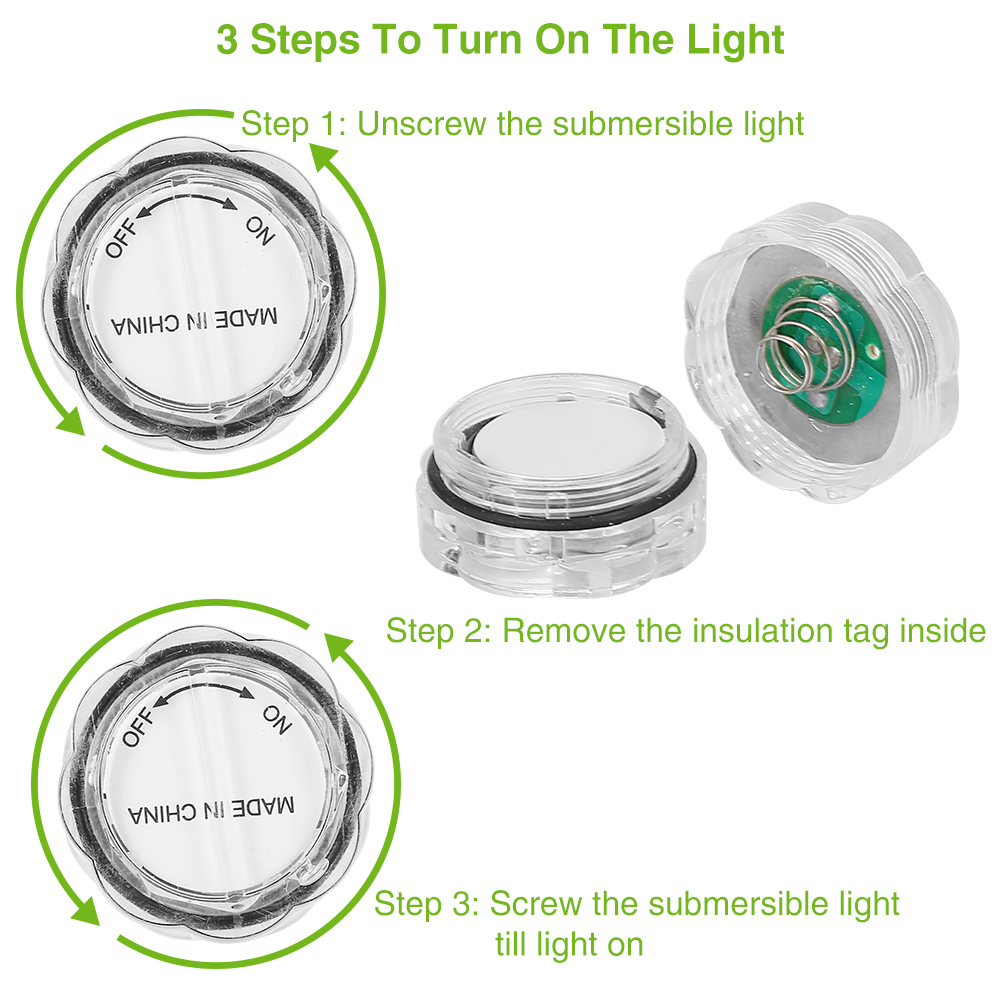 3 Steps To Turn On The Light

Step 1: Unscrew the submersible light

OFF ON

MADE IN CHINA

Step 2: Remove the insulation tag inside

OFF ON

MADE IN CHINA

Step 3: Screw the submersible light till light on